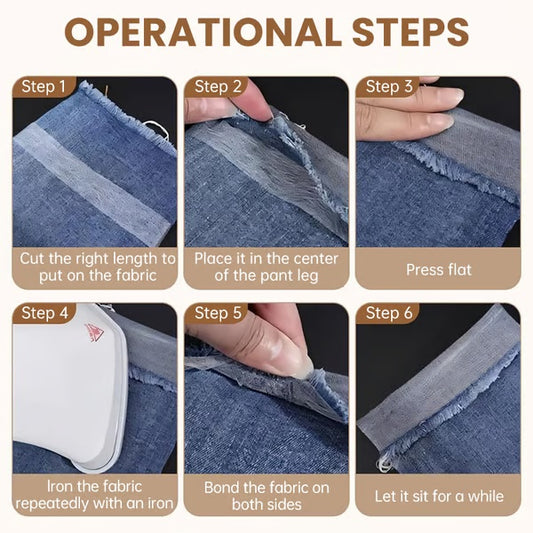 OPERATIONAL STEPS

Step 1
Cut the right length to put on the fabric

Step 2
Place it in the center of the pant leg

Step 3
Press flat

Step 4
Iron the fabric repeatedly with an iron

Step 5
Bond the fabric on both sides

Step 6
Let it sit for a while