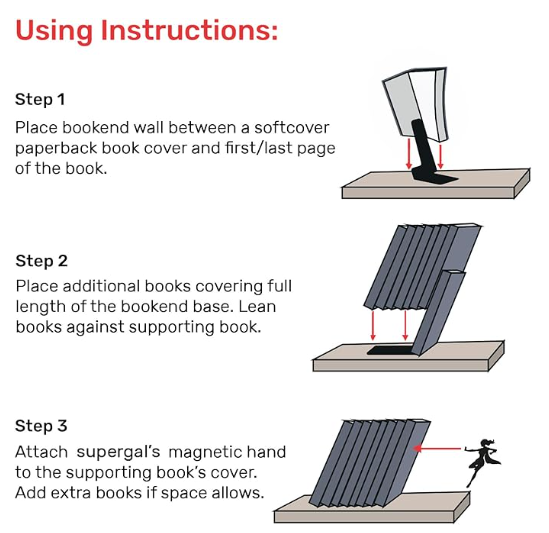 Using Instructions:

Step 1
Place bookend wall between a softcover paperback book cover and first/last page of the book.

Step 2
Place additional books covering full length of the bookend base. Lean books against supporting book.

Step 3
Attach supergal's magnetic hand to the supporting book's cover. Add extra books if space allows.