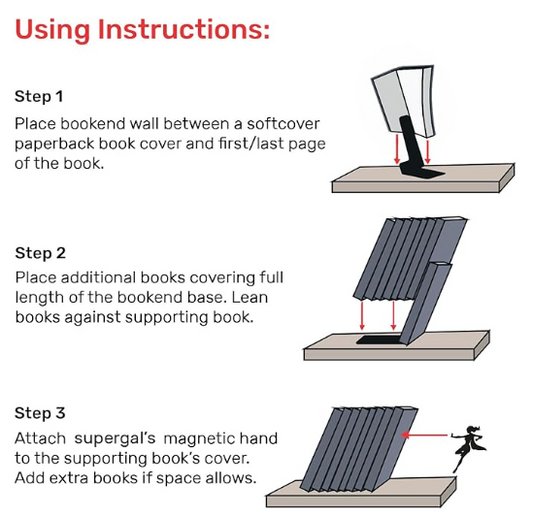 Using Instructions:

Step 1

Place bookend wall between a softcover paperback book cover and first/last page of the book.

Step 2

Place additional books covering full length of the bookend base. Lean books against supporting book.

Step 3

Attach supergal's magnetic hand to the supporting book's cover. Add extra books if space allows.