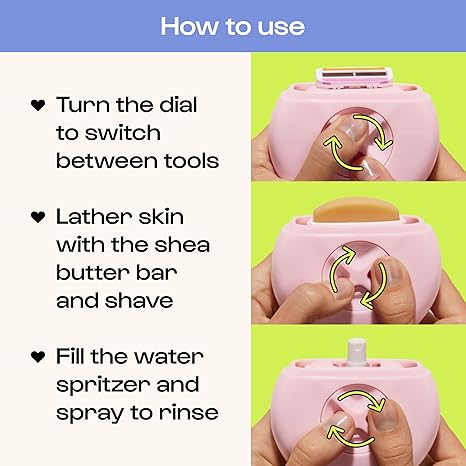 How to use

♥ Turn the dial to switch between tools

♥ Lather skin with the shea butter bar and shave

♥ Fill the water spritzer and spray to rinse