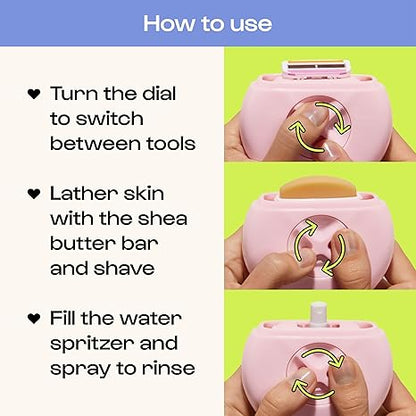 How to use

♥ Turn the dial to switch between tools

♥ Lather skin with the shea butter bar and shave

♥ Fill the water spritzer and spray to rinse