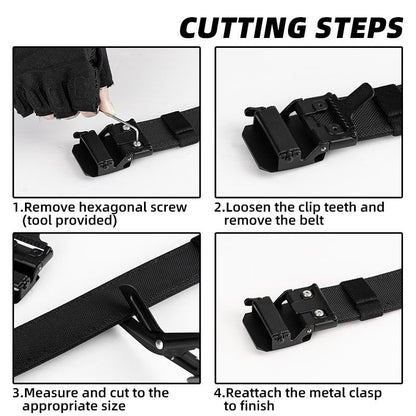 CUTTING STEPS

1.Remove hexagonal screw (tool provided)

2.Loosen the clip teeth and remove the belt

3.Measure and cut to the appropriate size

4.Reattach the metal clasp to finish