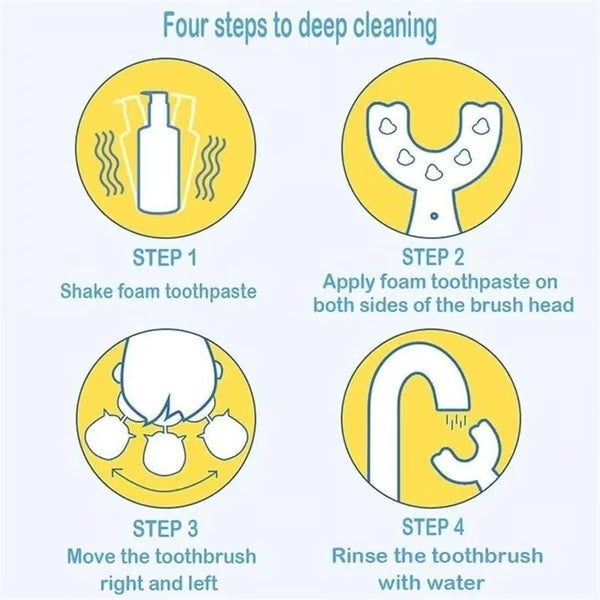 Four steps to deep cleaning

STEP 1
Shake foam toothpaste

STEP 2
Apply foam toothpaste on both sides of the brush head

STEP 3
Move the toothbrush right and left

STEP 4
Rinse the toothbrush with water