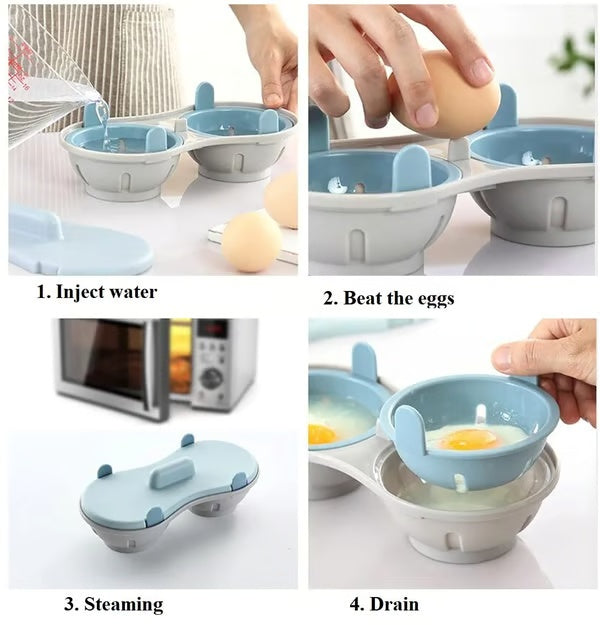 1. Inject water

2. Beat the eggs

3. Steaming

4. Drain