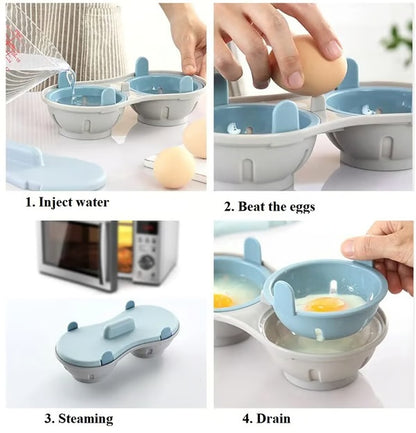 1. Inject water

2. Beat the eggs

3. Steaming

4. Drain