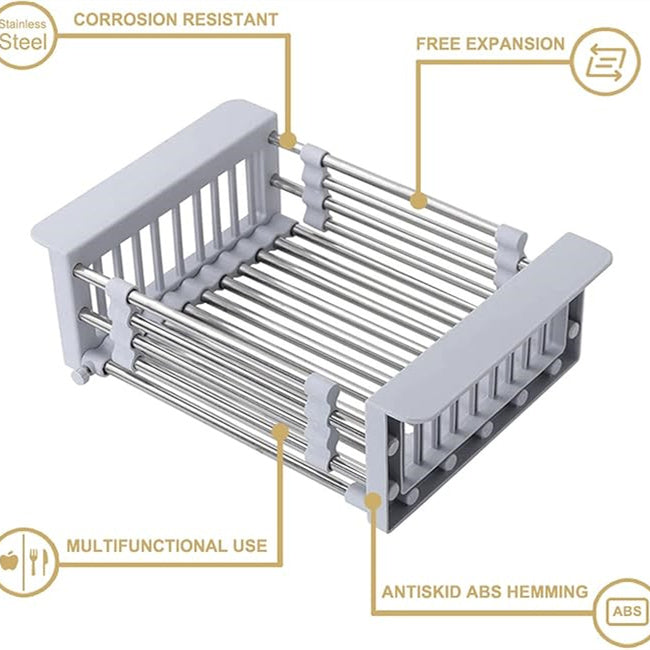 Stainless Steel

CORROSION RESISTANT

FREE EXPANSION

MULTIFUNCTIONAL USE

ANTISKID ABS HEMMING

ABS