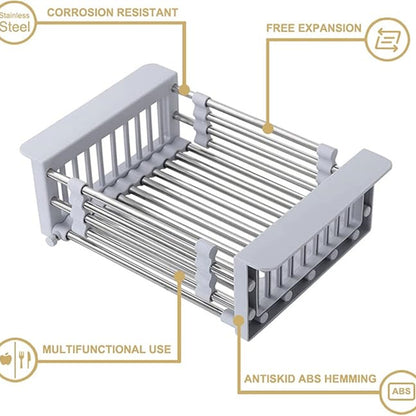 Stainless Steel

CORROSION RESISTANT

FREE EXPANSION

MULTIFUNCTIONAL USE

ANTISKID ABS HEMMING

ABS