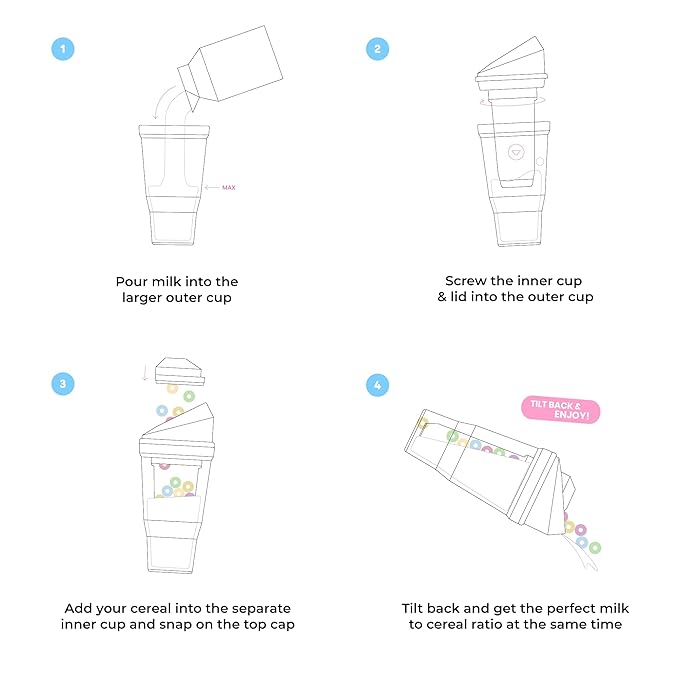 1

MAX

Pour milk into the larger outer cup

2

Screw the inner cup & lid into the outer cup

3

Add your cereal into the separate inner cup and snap on the top cap

4

TILT BACK & ENJOY!

Tilt back and get the perfect milk to cereal ratio at the same time