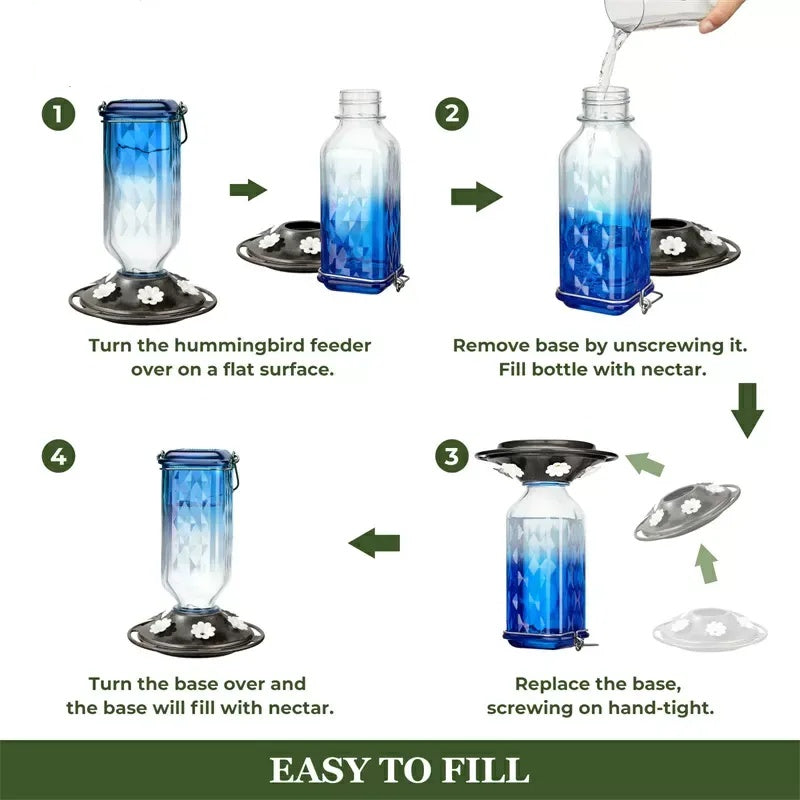 1

Turn the hummingbird feeder over on a flat surface.

2

Remove base by unscrewing it. Fill bottle with nectar.

3

Replace the base, screwing on hand-tight.

4

Turn the base over and the base will fill with nectar.

EASY TO FILL