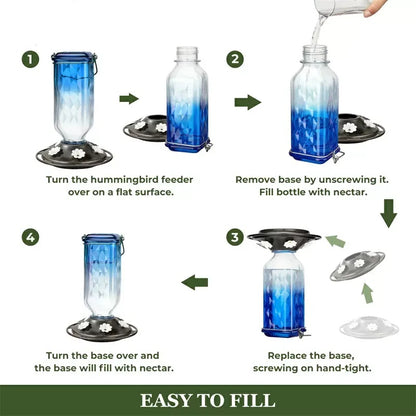 1

Turn the hummingbird feeder over on a flat surface.

2

Remove base by unscrewing it. Fill bottle with nectar.

3

Replace the base, screwing on hand-tight.

4

Turn the base over and the base will fill with nectar.

EASY TO FILL