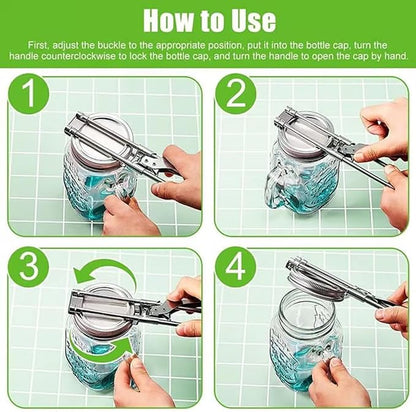 How to Use

First, adjust the buckle to the appropriate position, put it into the bottle cap, turn the handle counterclockwise to lock the bottle cap, and turn the handle to open the cap by hand.

1

2

3

4