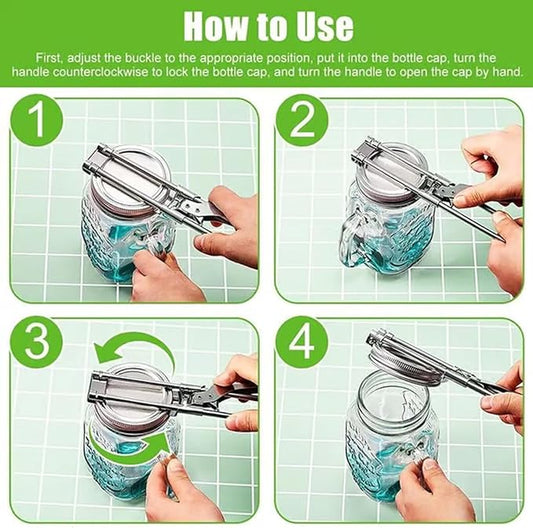 How to Use

First, adjust the buckle to the appropriate position, put it into the bottle cap, turn the handle counterclockwise to lock the bottle cap, and turn the handle to open the cap by hand.

1

2

3

4