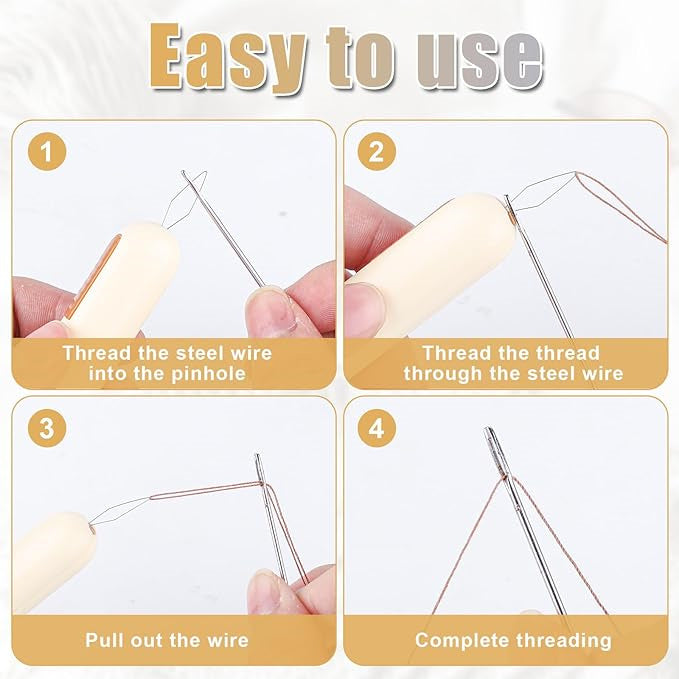 Easy to use

1
Thread the steel wire into the pinhole

2
Thread the thread through the steel wire

3
Pull out the wire

4
Complete threading