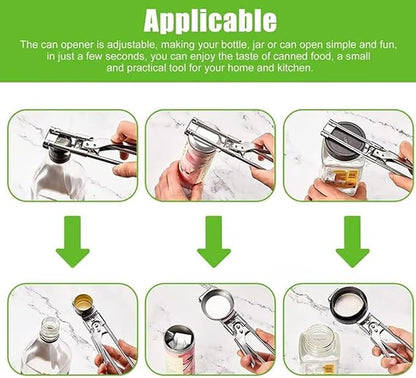 Applicable

The can opener is adjustable, making your bottle, jar or can open simple and fun, in just a few seconds, you can enjoy the taste of canned food, a small and practical tool for your home and kitchen.