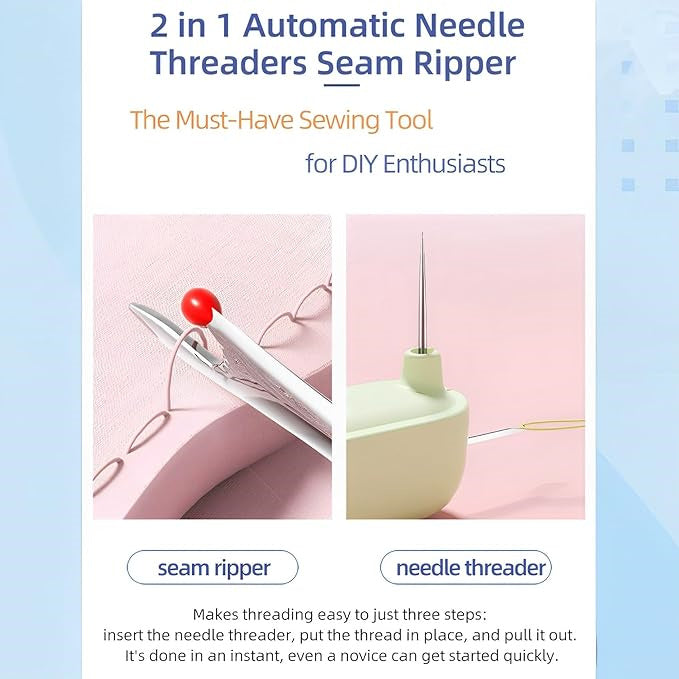 2 in 1 Automatic Needle Threaders Seam Ripper

The Must-Have Sewing Tool

for DIY Enthusiasts

seam ripper

needle threader

Makes threading easy to just three steps:
insert the needle threader, put the thread in place, and pull it out.
It's done in an instant, even a novice can get started quickly.