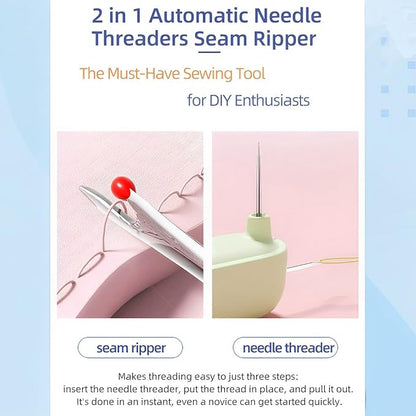 2 in 1 Automatic Needle Threaders Seam Ripper

The Must-Have Sewing Tool

for DIY Enthusiasts

seam ripper

needle threader

Makes threading easy to just three steps: insert the needle threader, put the thread in place, and pull it out. It's done in an instant, even a novice can get started quickly.