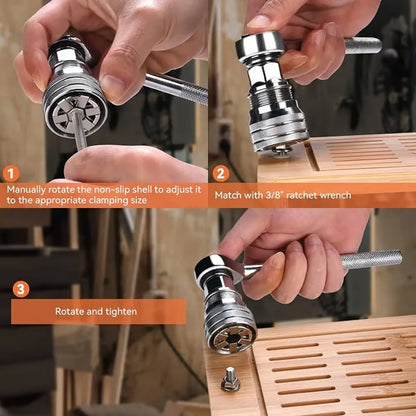 1
Manually rotate the non-slip shell to adjust it to the appropriate clamping size

2
Match with 3/8" ratchet wrench

3
Rotate and tighten