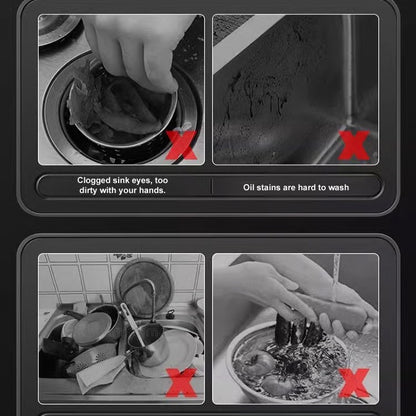 Clogged sink eyes, too dirty with your hands.

Oil stains are hard to wash