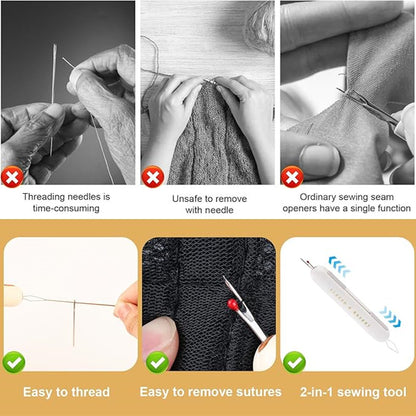 Threading needles is time-consuming

Unsafe to remove with needle

Ordinary sewing seam openers have a single function

Easy to thread

Easy to remove sutures

2-in-1 sewing tool