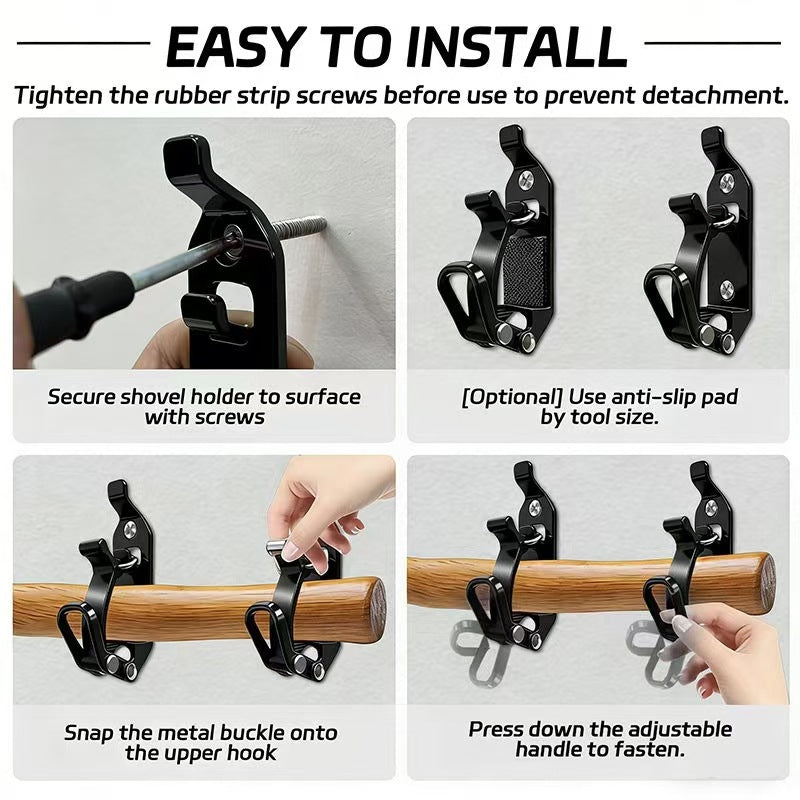 EASY TO INSTALL

Tighten the rubber strip screws before use to prevent detachment.

Secure shovel holder to surface with screws

[Optional] Use anti-slip pad by tool size.

Snap the metal buckle onto the upper hook

Press down the adjustable handle to fasten.