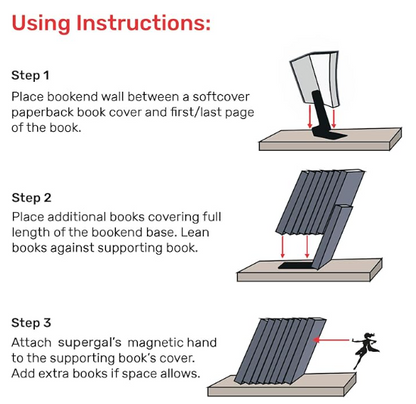 Using Instructions:

Step 1

Place bookend wall between a softcover paperback book cover and first/last page of the book.

Step 2

Place additional books covering full length of the bookend base. Lean books against supporting book.

Step 3

Attach supergal's magnetic hand to the supporting book's cover. Add extra books if space allows.