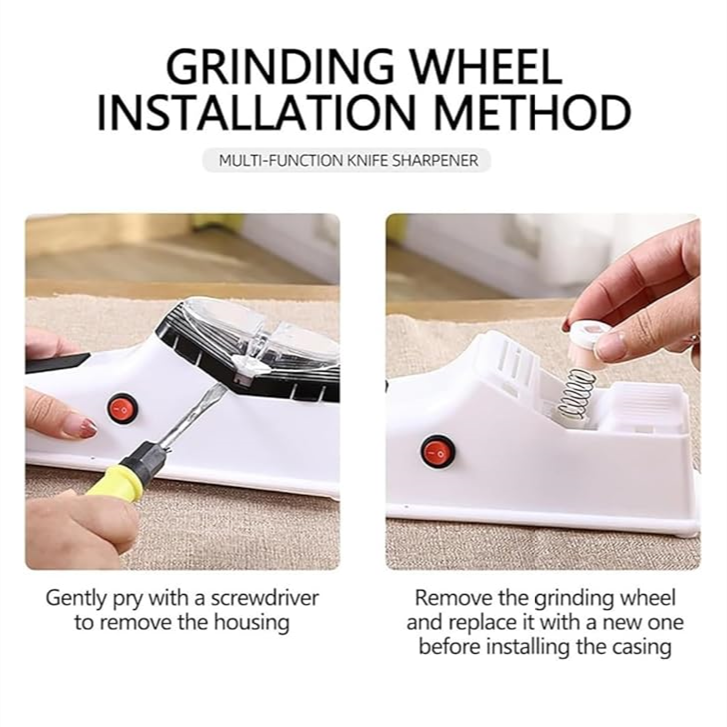 GRINDING WHEEL INSTALLATION METHOD

MULTI-FUNCTION KNIFE SHARPENER

Gently pry with a screwdriver to remove the housing

Remove the grinding wheel and replace it with a new one before installing the casing