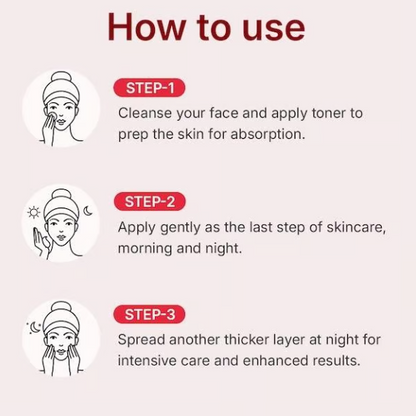 How to use

STEP-1
Cleanse your face and apply toner to prep the skin for absorption.

STEP-2
Apply gently as the last step of skincare, morning and night.

STEP-3
Spread another thicker layer at night for intensive care and enhanced results.