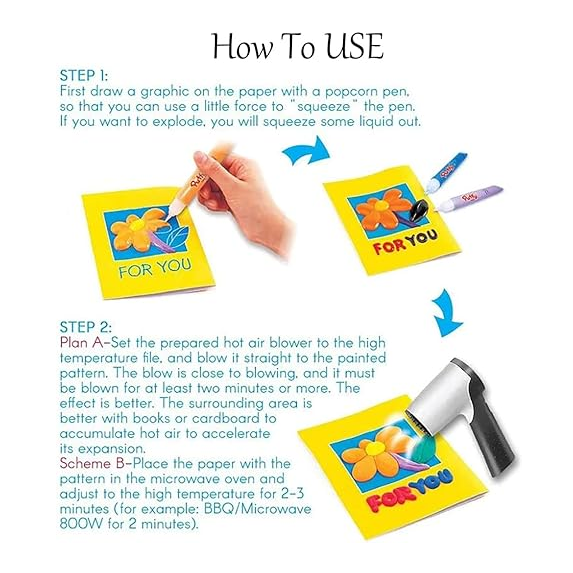 How To USE

STEP 1:
First draw a graphic on the paper with a popcorn pen, so that you can use a little force to "squeeze" the pen. If you want to explode, you will squeeze some liquid out.

FOR YOU

FOR YOU

STEP 2:
Plan A-Set the prepared hot air blower to the high temperature file, and blow it straight to the painted pattern. The blow is close to blowing, and it must be blown for at least two minutes or more. The effect is better. The surrounding area is better with books or cardboard to accumulate hot air to accelerate its expansion.
Scheme B-Place the paper with the pattern in the microwave oven and adjust to the high temperature for 2-3 minutes (for example: BBQ/Microwave 800W for 2 minutes).

FOR YOU