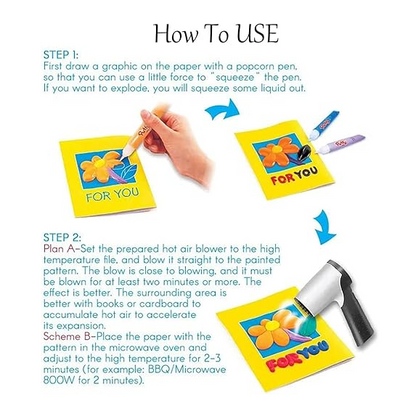 How To USE

STEP 1:
First draw a graphic on the paper with a popcorn pen, so that you can use a little force to "squeeze" the pen. If you want to explode, you will squeeze some liquid out.

FOR YOU

FOR YOU

STEP 2:
Plan A-Set the prepared hot air blower to the high temperature file, and blow it straight to the painted pattern. The blow is close to blowing, and it must be blown for at least two minutes or more. The effect is better. The surrounding area is better with books or cardboard to accumulate hot air to accelerate its expansion.
Scheme B-Place the paper with the pattern in the microwave oven and adjust to the high temperature for 2-3 minutes (for example: BBQ/Microwave 800W for 2 minutes).

FOR YOU