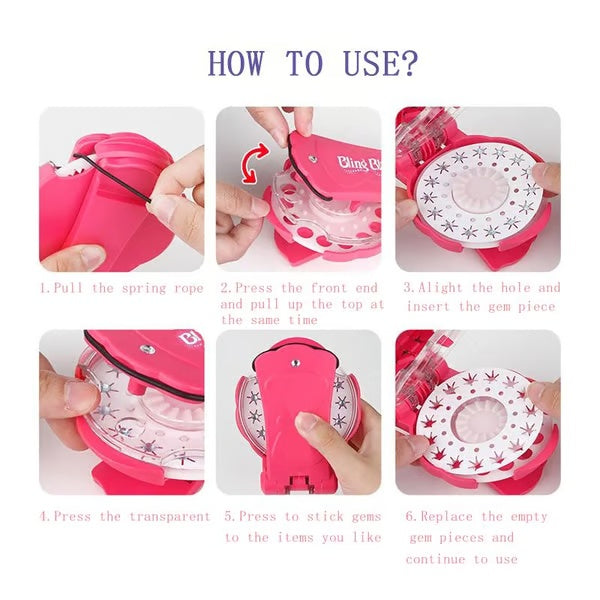 HOW TO USE?

Bling Bl

1.Pull the spring rope

2.Press the front end and pull up the top at the same time

3.Alight the hole and insert the gem piece

Bl

4.Press the transparent

5.Press to stick gems to the items you like

6.Replace the empty gem pieces and continue to use