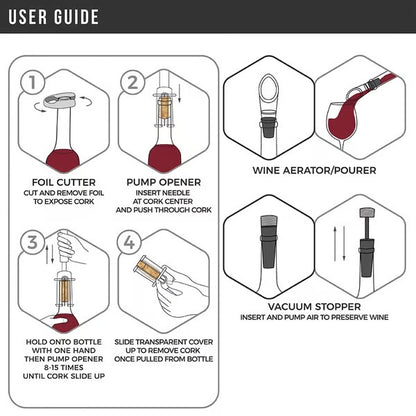 USER GUIDE

1

FOIL CUTTER
CUT AND REMOVE FOIL TO EXPOSE CORK

2

PUMP OPENER
INSERT NEEDLE AT CORK CENTER AND PUSH THROUGH CORK

3

HOLD ONTO BOTTLE WITH ONE HAND THEN PUMP OPENER 8-15 TIMES UNTIL CORK SLIDE UP

4

SLIDE TRANSPARENT COVER UP TO REMOVE CORK ONCE PULLED FROM BOTTLE

WINE AERATOR/POURER

VACUUM STOPPER
INSERT AND PUMP AIR TO PRESERVE WINE