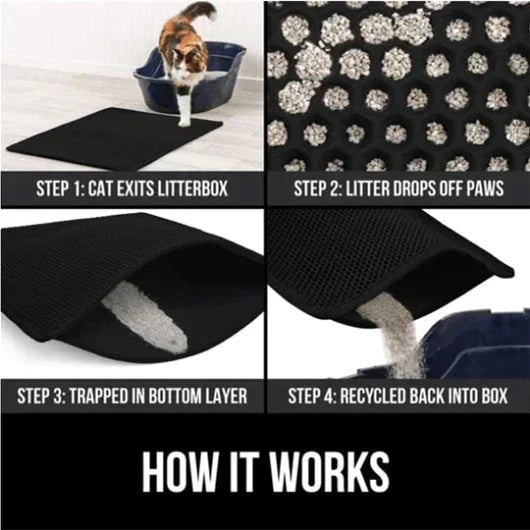 STEP 1: CAT EXITS LITTERBOX

STEP 2: LITTER DROPS OFF PAWS

STEP 3: TRAPPED IN BOTTOM LAYER

STEP 4: RECYCLED BACK INTO BOX

HOW IT WORKS