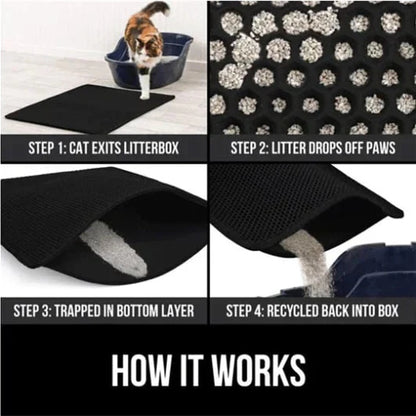 STEP 1: CAT EXITS LITTERBOX

STEP 2: LITTER DROPS OFF PAWS

STEP 3: TRAPPED IN BOTTOM LAYER

STEP 4: RECYCLED BACK INTO BOX

HOW IT WORKS